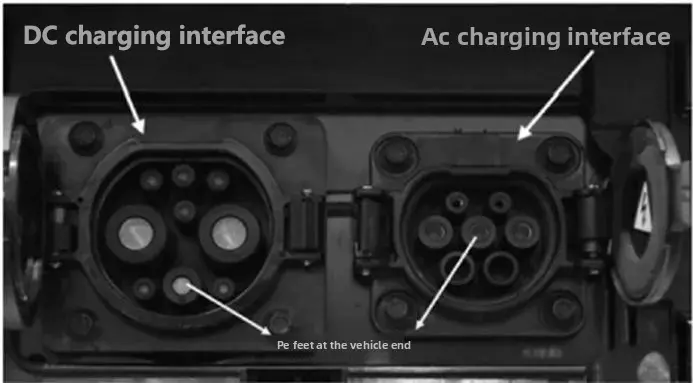 DC charging interface

Ac charging interface

Pe feet at the vehicle end